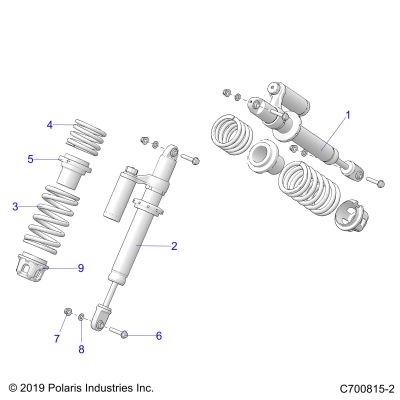 1
4
5
3
2
9
7
8
6
© 2019 Polaris Industries Inc.
C700815-2