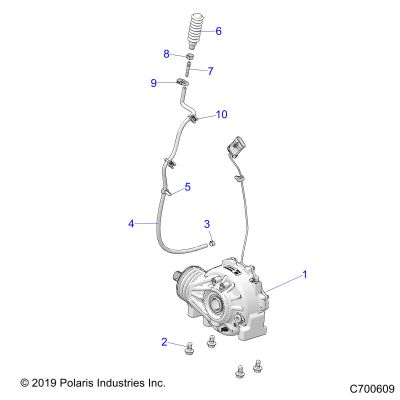 6

8

7

9

10

5

4

3

1

2

© 2019 Polaris Industries Inc.

C700609