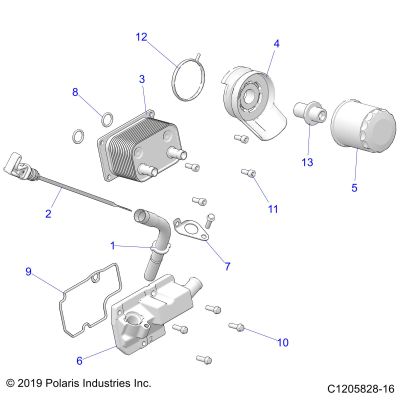 12

4

3

8

13

5

2

11

1

7

9

10

6

© 2019 Polaris Industries Inc.

C1205828-16