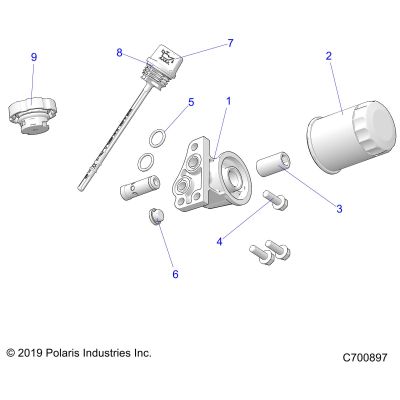 9

8

7

2

5

1

3

4

6

© 2019 Polaris Industries Inc.

C700897