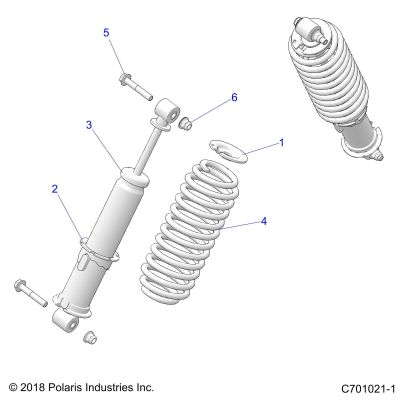 5

6

3

1

2

4

© 2018 Polaris Industries Inc.

C701021-1