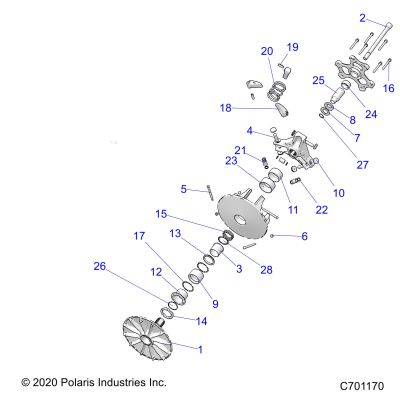 2
19
20
16
25
24
18
8
7
4
27
21
23
10
5
11
22
15
6
17
13
28
3
26
12
9
14
1
© 2020 Polaris Industries Inc.
C701170