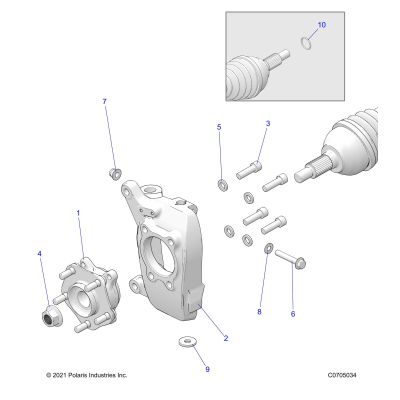 10

7

5

3

1

4

8

6

2

9

© 2021 Polaris Industries Inc.

C0705034