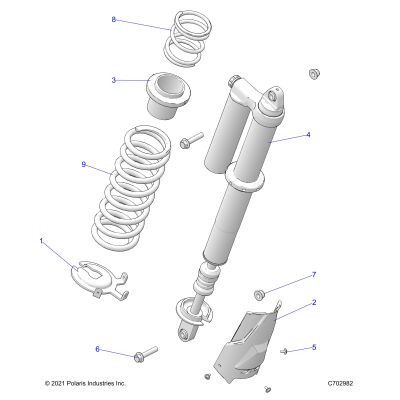 8

3

4

9

1

7

2

6

5

© 2021 Polaris Industries Inc.

C702982