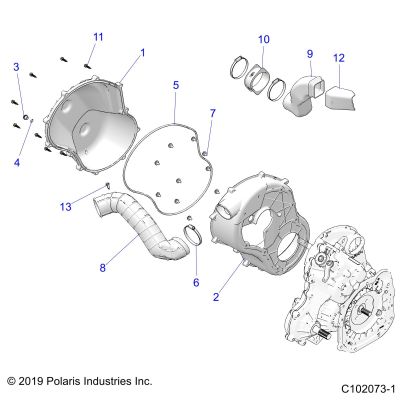 11
1
10
9
12
3
5
7
4
13
8
6
2
© 2019 Polaris Industries Inc.
C102073-1