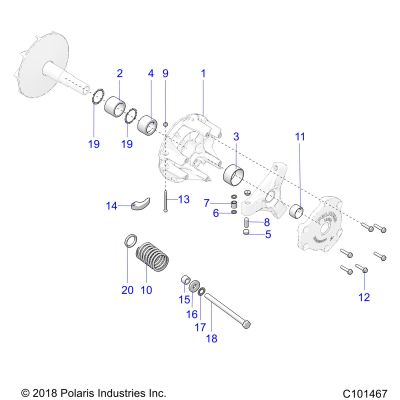 2
4
9
1
19
19
3
11
14
13
7
6
8
5
20
10
15
16
17
18
12

© 2018 Polaris Industries Inc.
C101467