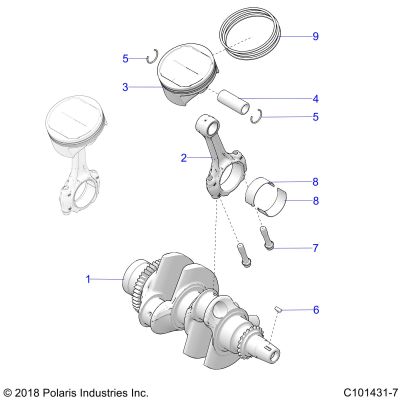 9
5
3
4
5
2
8
8
7
1
6
© 2018 Polaris Industries Inc.
C101431-7