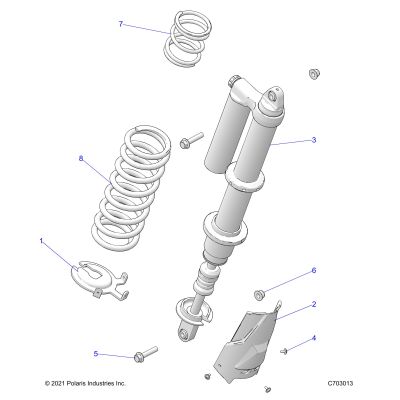 7

3

8

1

6

2

4

5

© 2021 Polaris Industries Inc.

C703013