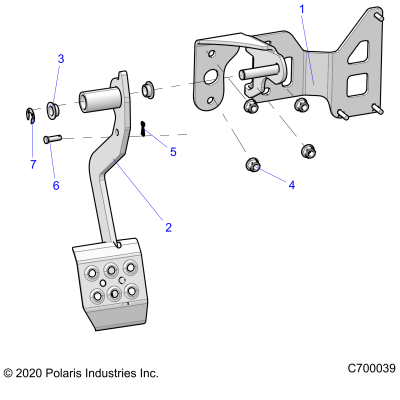 1
3
5
7
6
4
2
© 2020 Polaris Industries Inc.
C700039