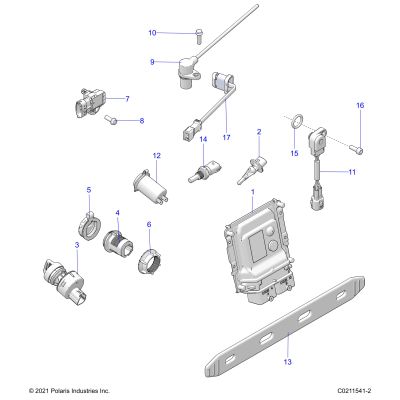 10
9
7
8
17
16
14
2
15
12
11
5
1
4
6
3
13

© 2021 Polaris Industries Inc.
C0211541-2