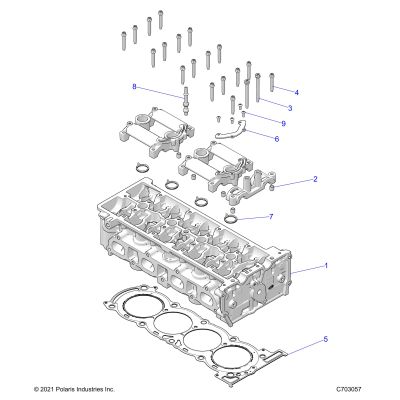 8
4
3
9
6
2
7
1
5
© 2021 Polaris Industries Inc.
C703057