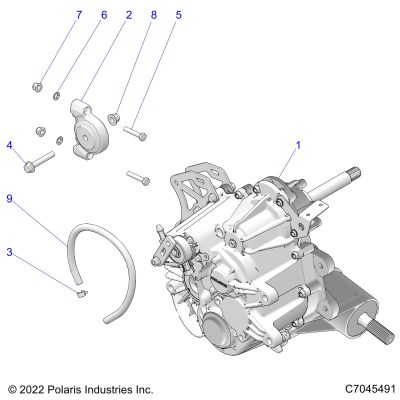 7
6
2
8
5
4
1
9
3

© 2022 Polaris Industries Inc.
C7045491