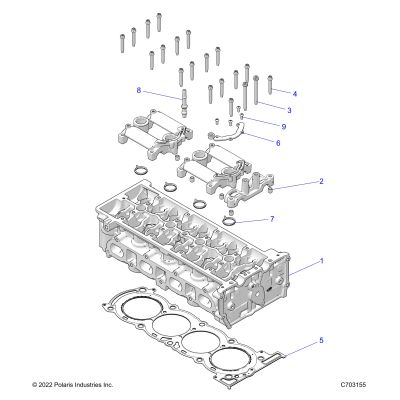 8

4

3

9

6

2

7

1

5

© 2022 Polaris Industries Inc.

C703155