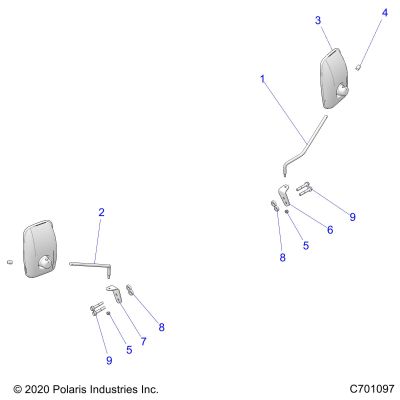 3
4
1
9
6
5
8
2
8
7
5
9

© 2020 Polaris Industries Inc.

C701097