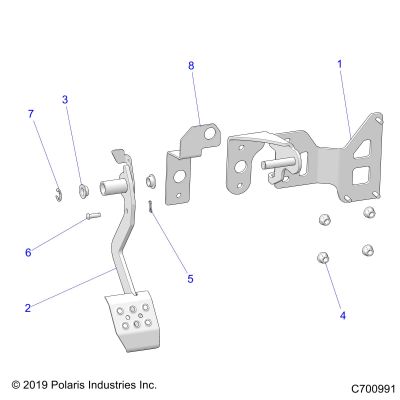 8
1
3
7
6
5
2
4
© 2019 Polaris Industries Inc.
C700991