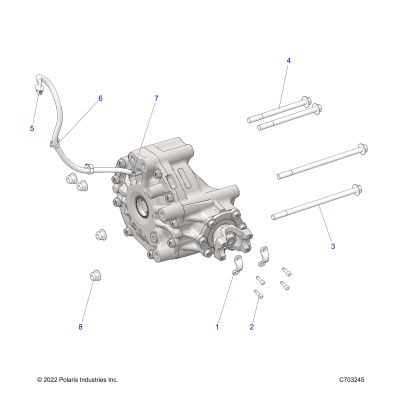 4

6

7

5

3

8

1

2

© 2022 Polaris Industries Inc.

C703245