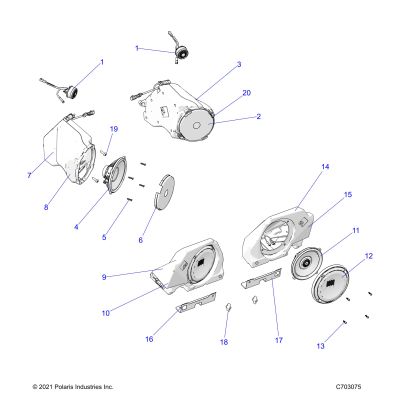 1
1
3
20
2
19
7
8
4
5
6
14
15
11
12
9
10
16
18
17
13

© 2021 Polaris Industries Inc.
C703075