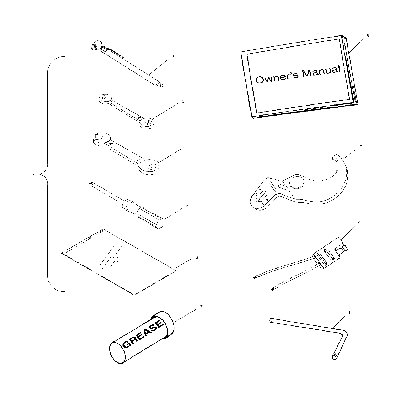 Owner's Manual

GREASE