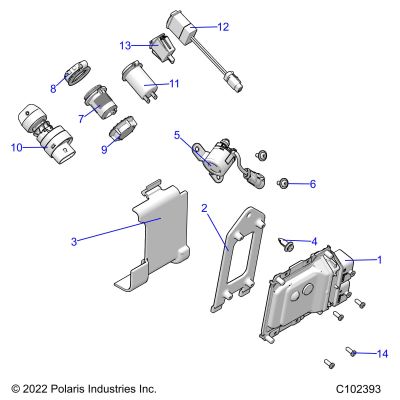 12
13
8
11
7
10
9
5
6
2
3
4
1
14
© 2022 Polaris Industries Inc.
C102393