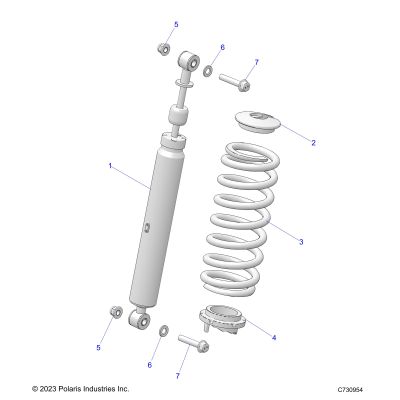 5
6
7
2
1
3
5
4
6
7
© 2023 Polaris Industries Inc.
C730954