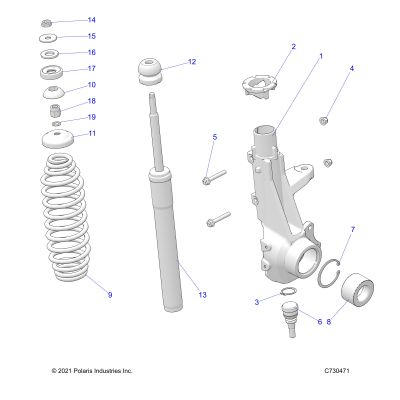 14
15
16
17
10
18
19
11
9
12
13
2
1
4
5
7
3
6
8

© 2021 Polaris Industries Inc.

C730471