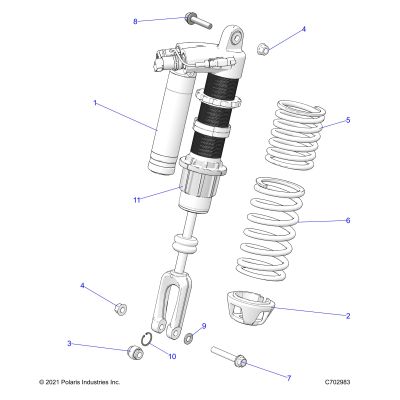 8
4
1
5
11
6
4
2
9
3
10
7
© 2021 Polaris Industries Inc.
C702983