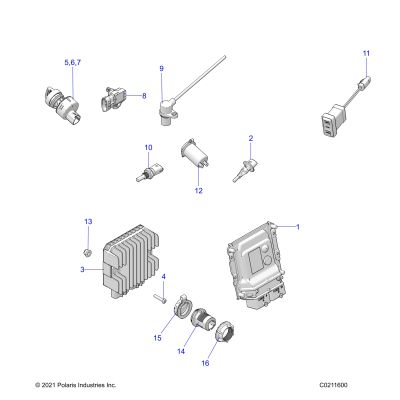 5,6,7
9
11
8
10
2
12
13
1
3
4
15
14
16
© 2021 Polaris Industries Inc.
C0211600