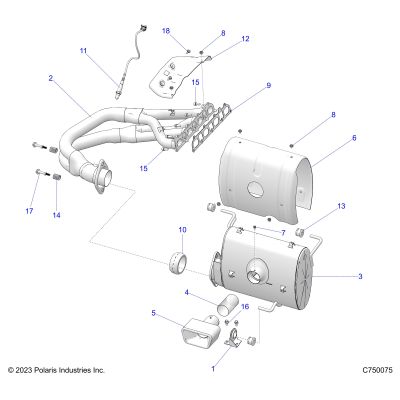 18
8
12
11
2
15
9
8
6
15
17
14
13
10
7
3
4
16
5
1
© 2023 Polaris Industries Inc.
C750075