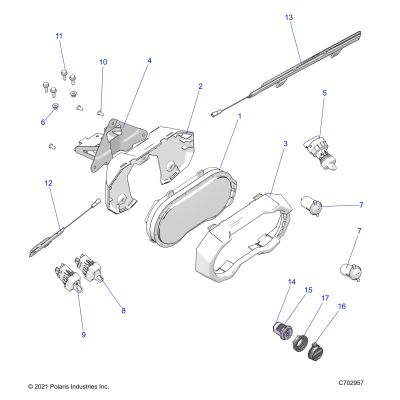 13
11
10
4
2
5
6
1
3
12
7
7
14
15
17
16
8
9
© 2021 Polaris Industries Inc.
C702957