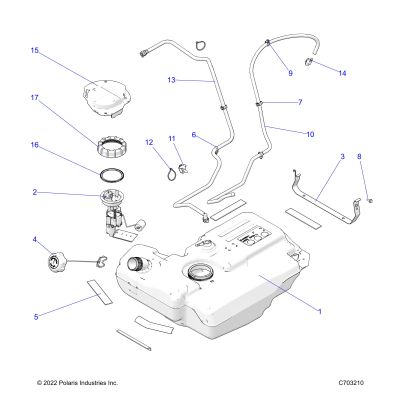 15
17
16
2
4
5
13
12
11
6
9
14
7
10
3
8
1

© 2022 Polaris Industries Inc.
C703210