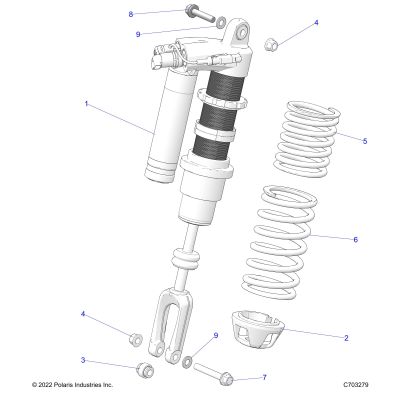 8

9

4

1

5

6

4

9

2

3

7

© 2022 Polaris Industries Inc.

C703279