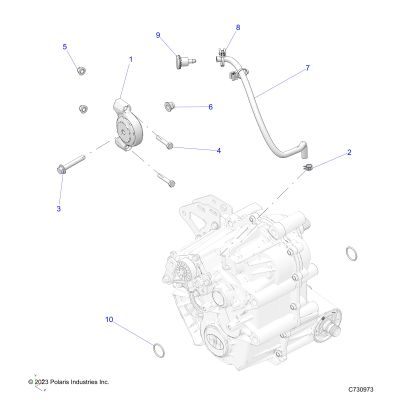 9
8
5
1
7
6
4
2
3
10
© 2023 Polaris Industries Inc.
C730973