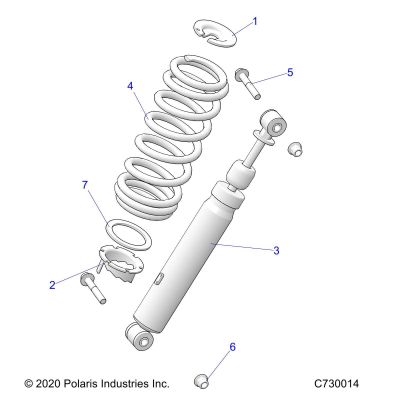 1
5
4
7
3
2
6
© 2020 Polaris Industries Inc.
C730014