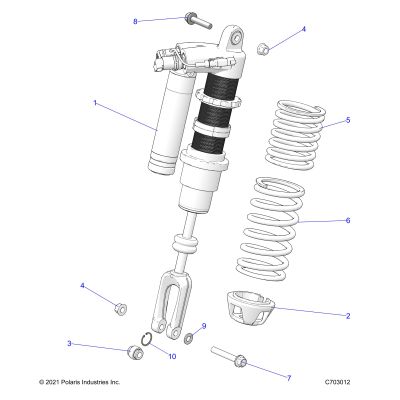 8
4
1
5
6
4
2
9
3
10
7
© 2021 Polaris Industries Inc.
C703012