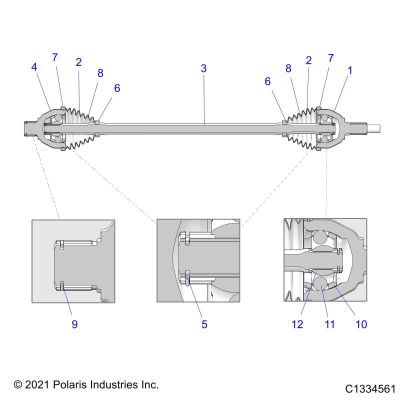 4
7
2
8
6
3
6
8
2
7
1

9
5
12
11
10

© 2021 Polaris Industries Inc.
C1334561