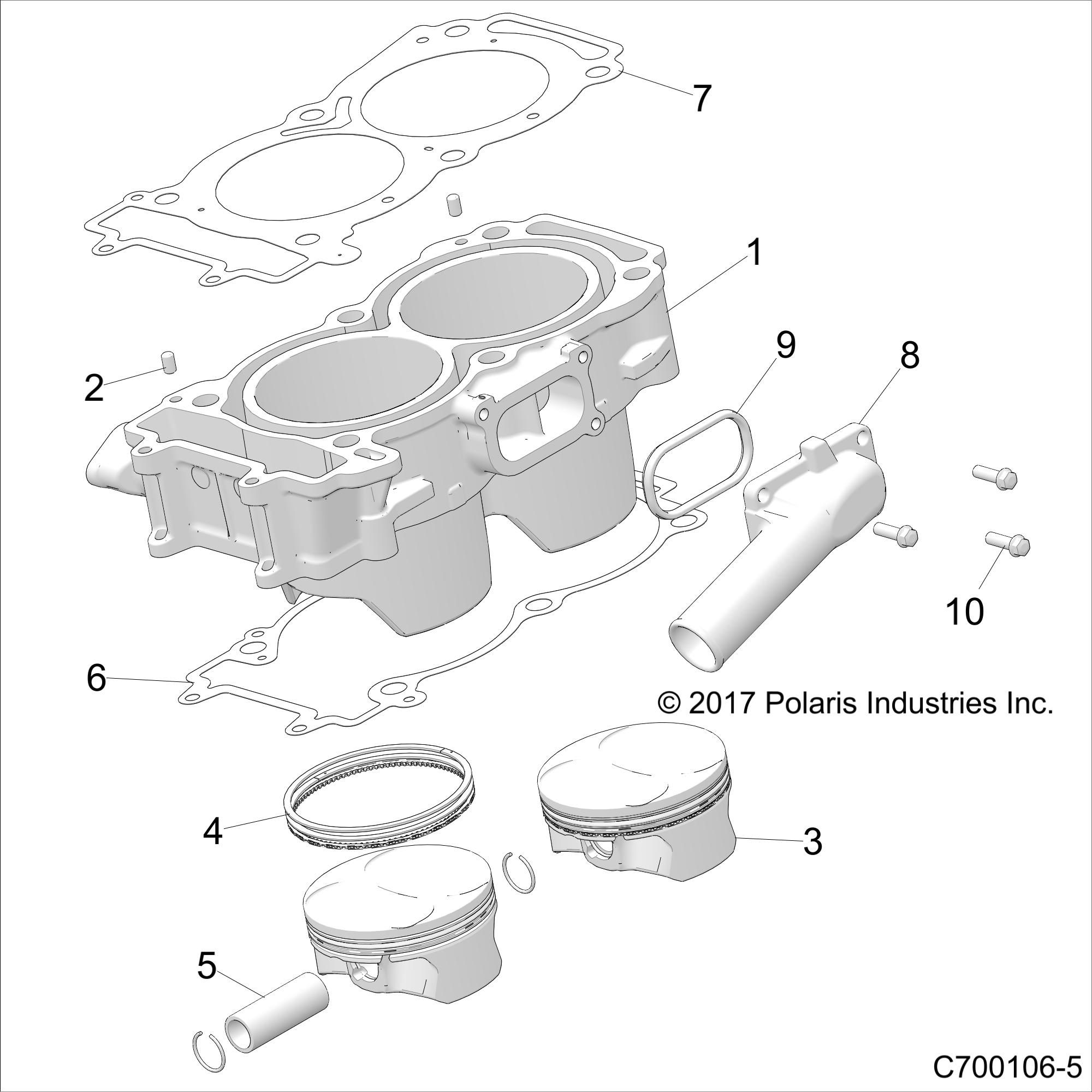 7

1

9

8

2

10

6

© 2017 Polaris Industries Inc.

4

3

5

C700106-5