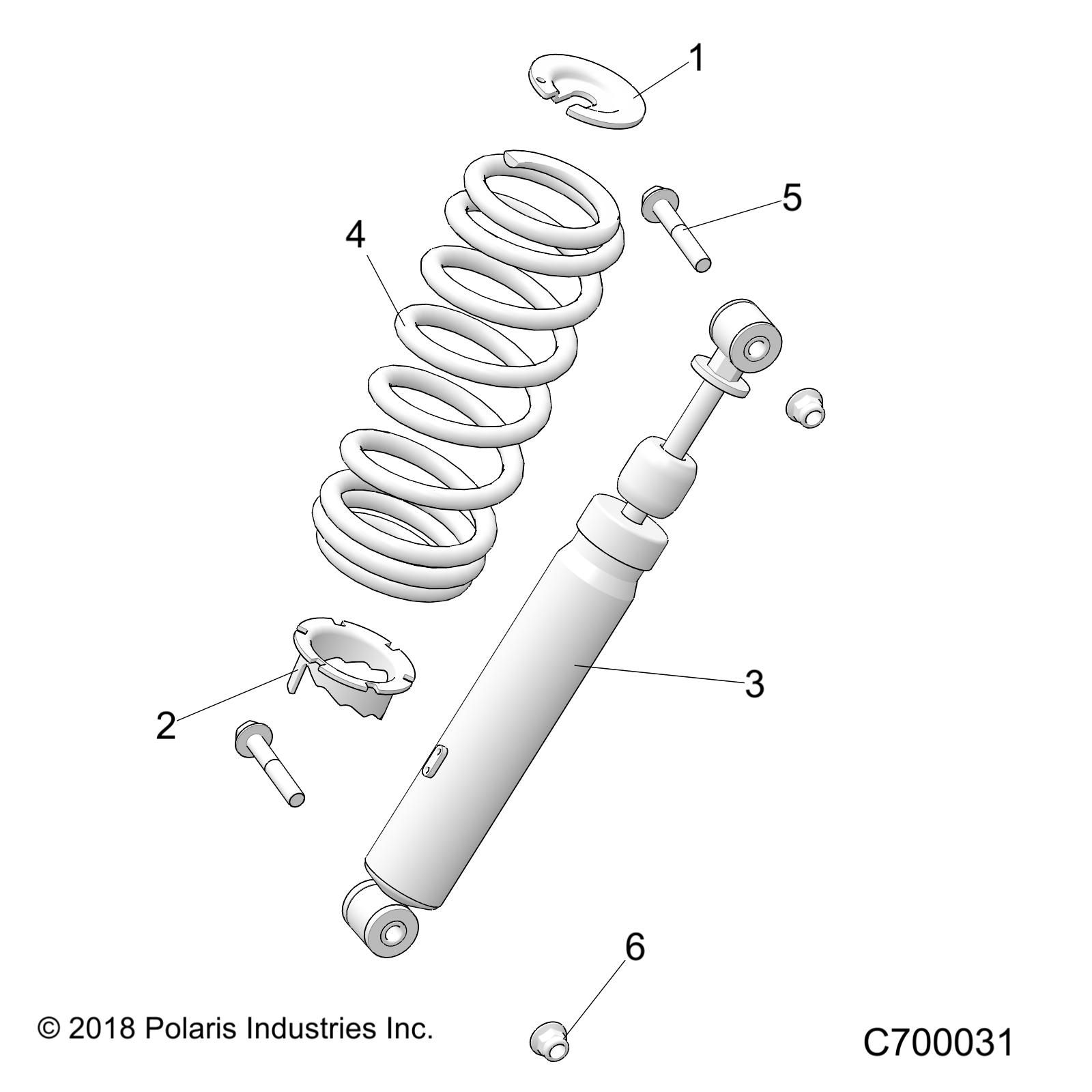 1

5

4

3

2

6

© 2018 Polaris Industries Inc.

C700031