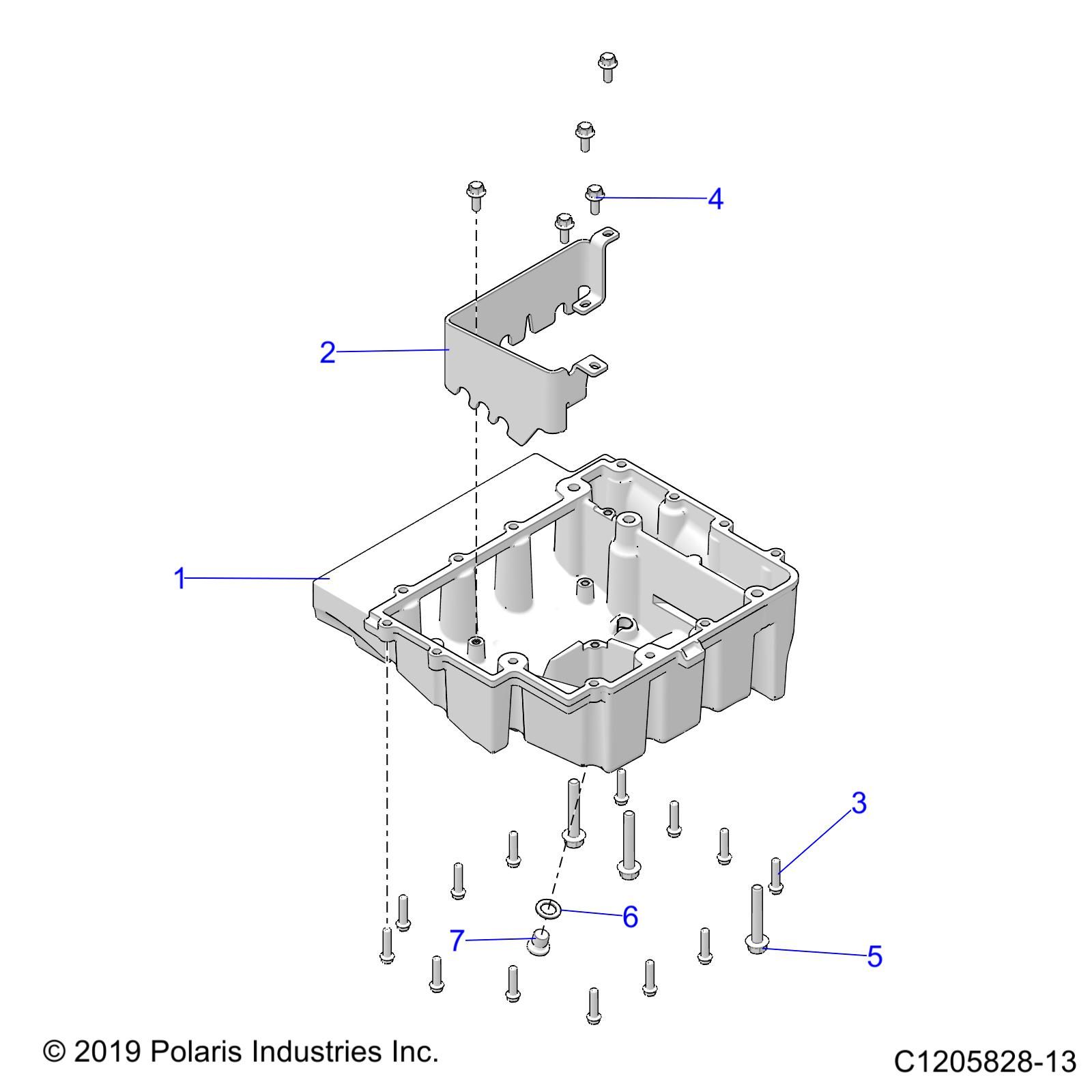 4

2

1

3

6

7

5

© 2019 Polaris Industries Inc.

C1205828-13