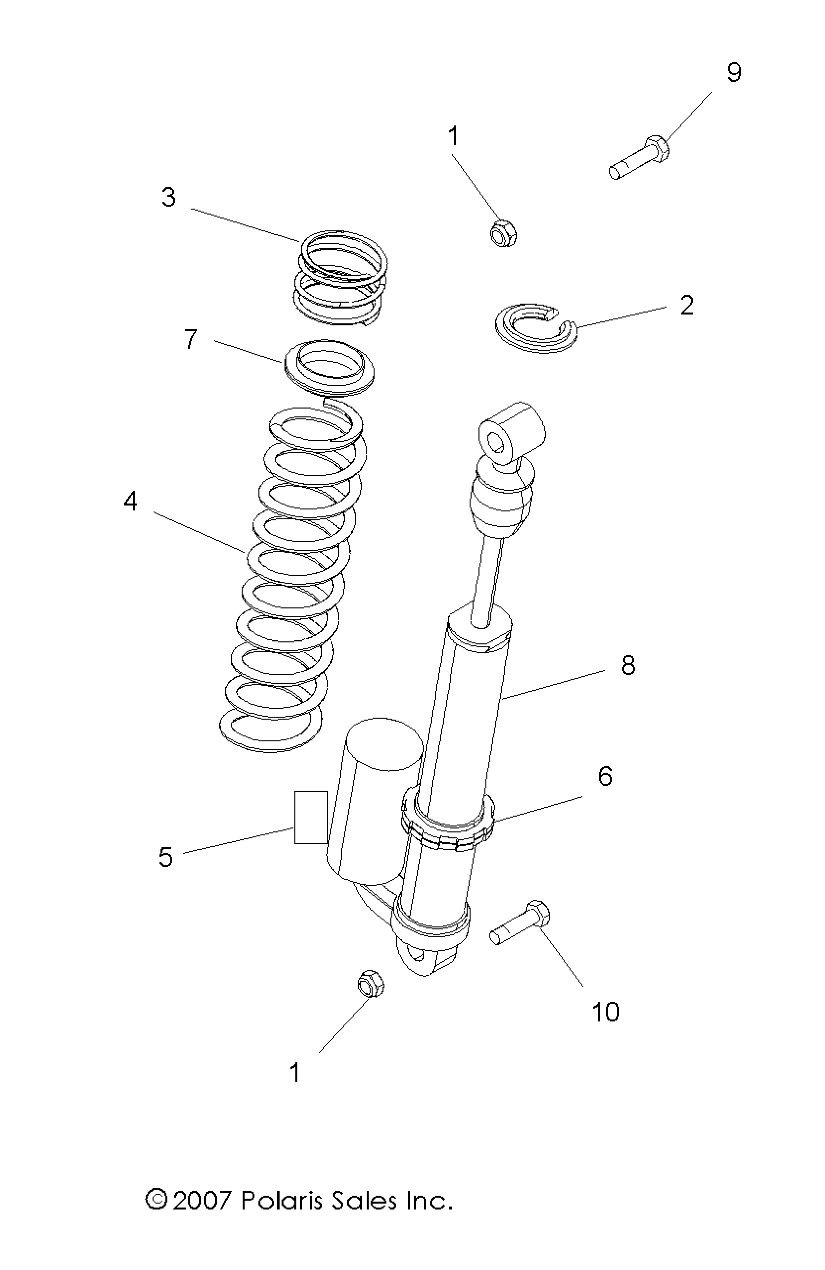 9
1
3
2
7
4
8
6
5
10
1

© 2007 Polaris Sales Inc.