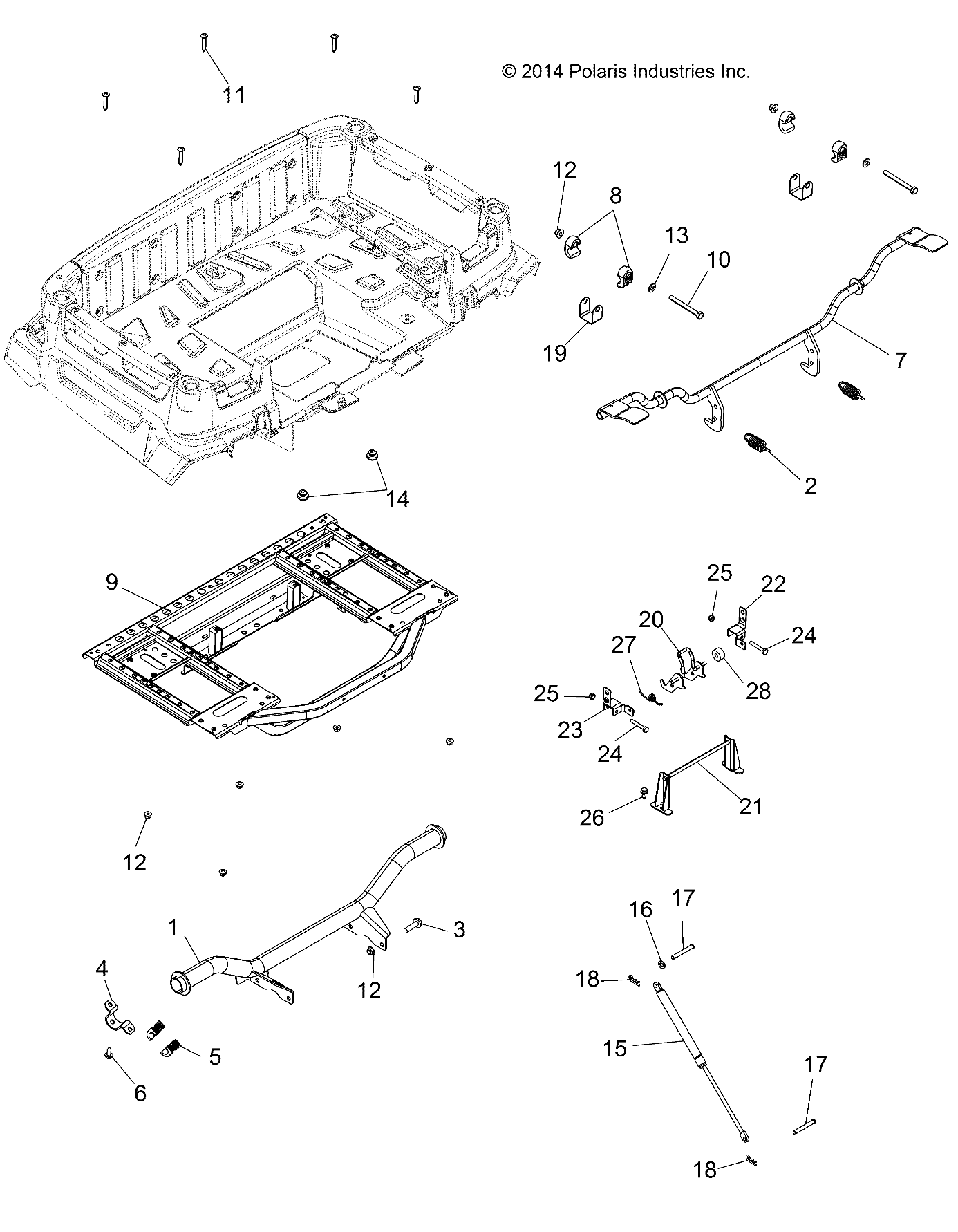 © 2014 Polaris Industries Inc.

11

12
8
13
10
19
7
2
14
9
25
22
20
27
24
28
25
23
24
21
26
12
1
3
12
4
5
6
16
17
18
15
17
18