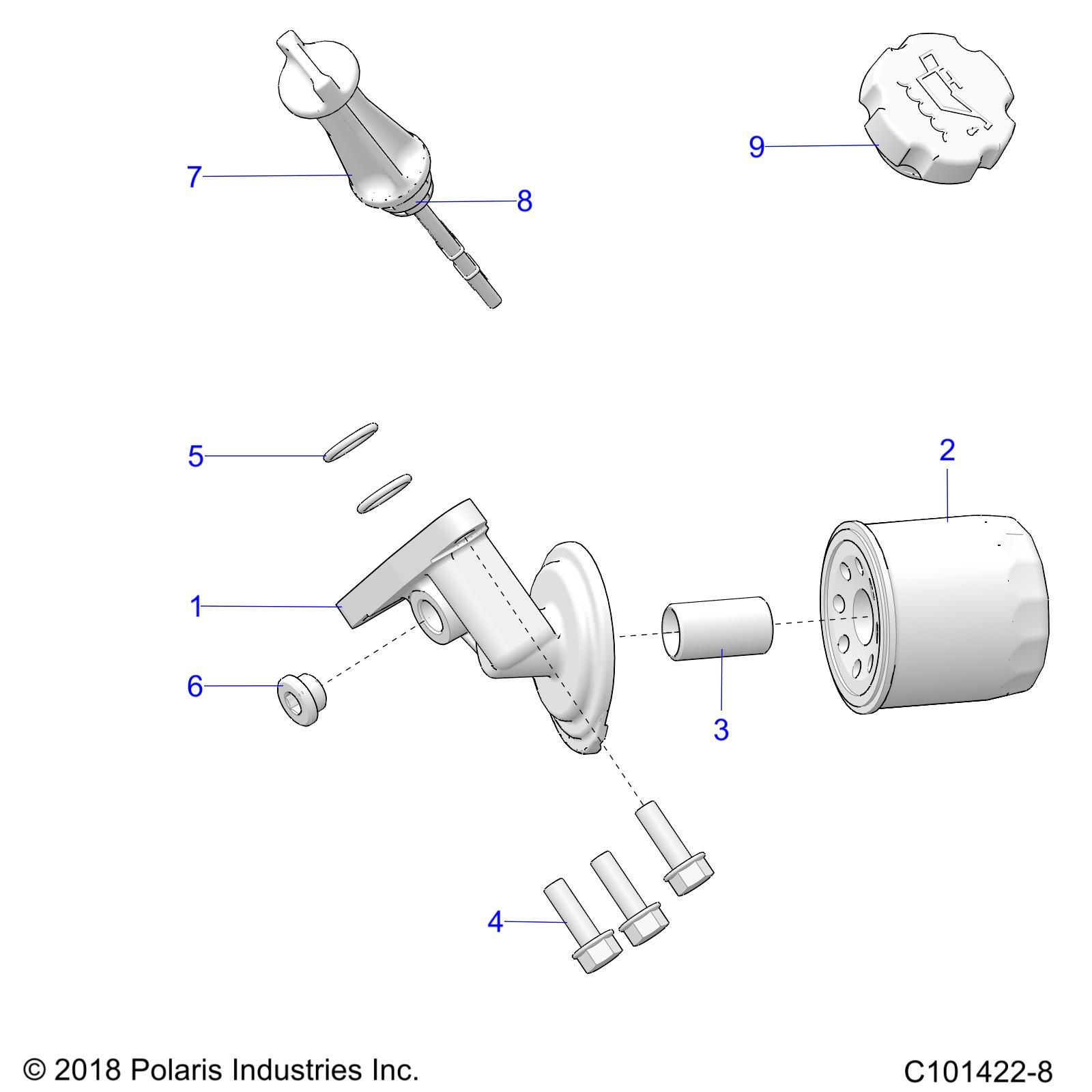 7
8
9
5
2
1
6
3
4
© 2018 Polaris Industries Inc.
C101422-8