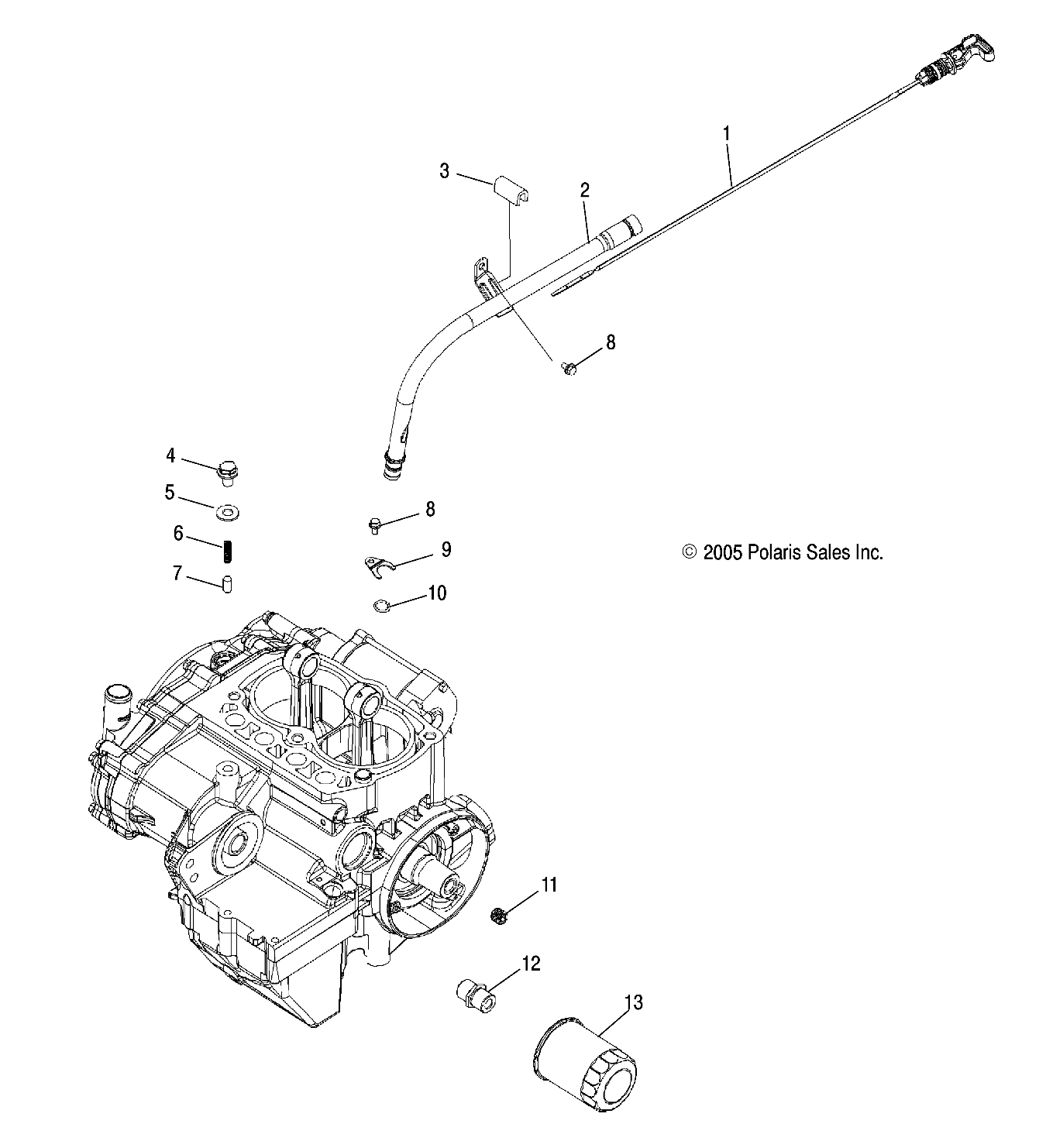 1
3
2
8
4
5
6
7
8
9
10
© 2005 Polaris Sales Inc.
11
12
13