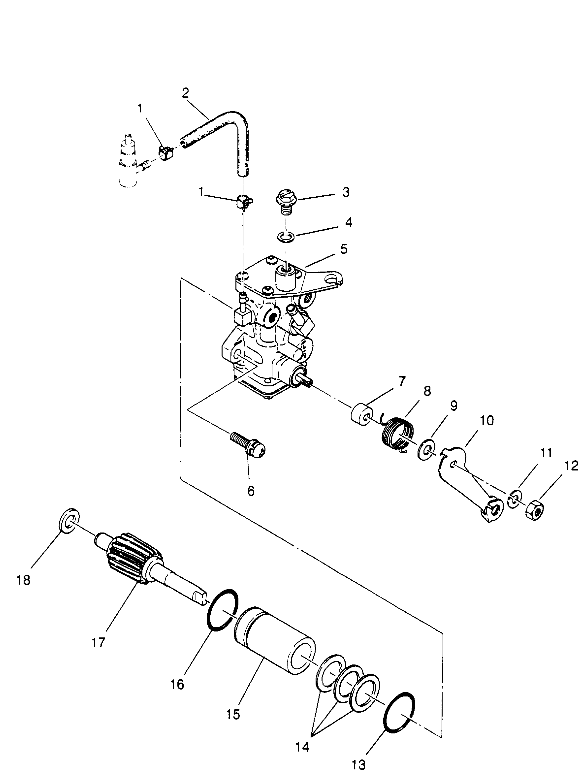 1
2
1
3
4
5
7
8
9
10
11
12
6
18
17
16
15
14
13