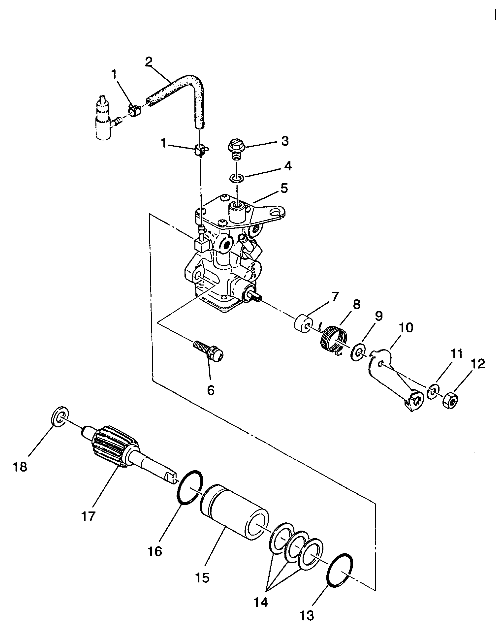 1
2
1
3
4
5
7
8
9
10
11
12
6
18
17
16
15
14
13