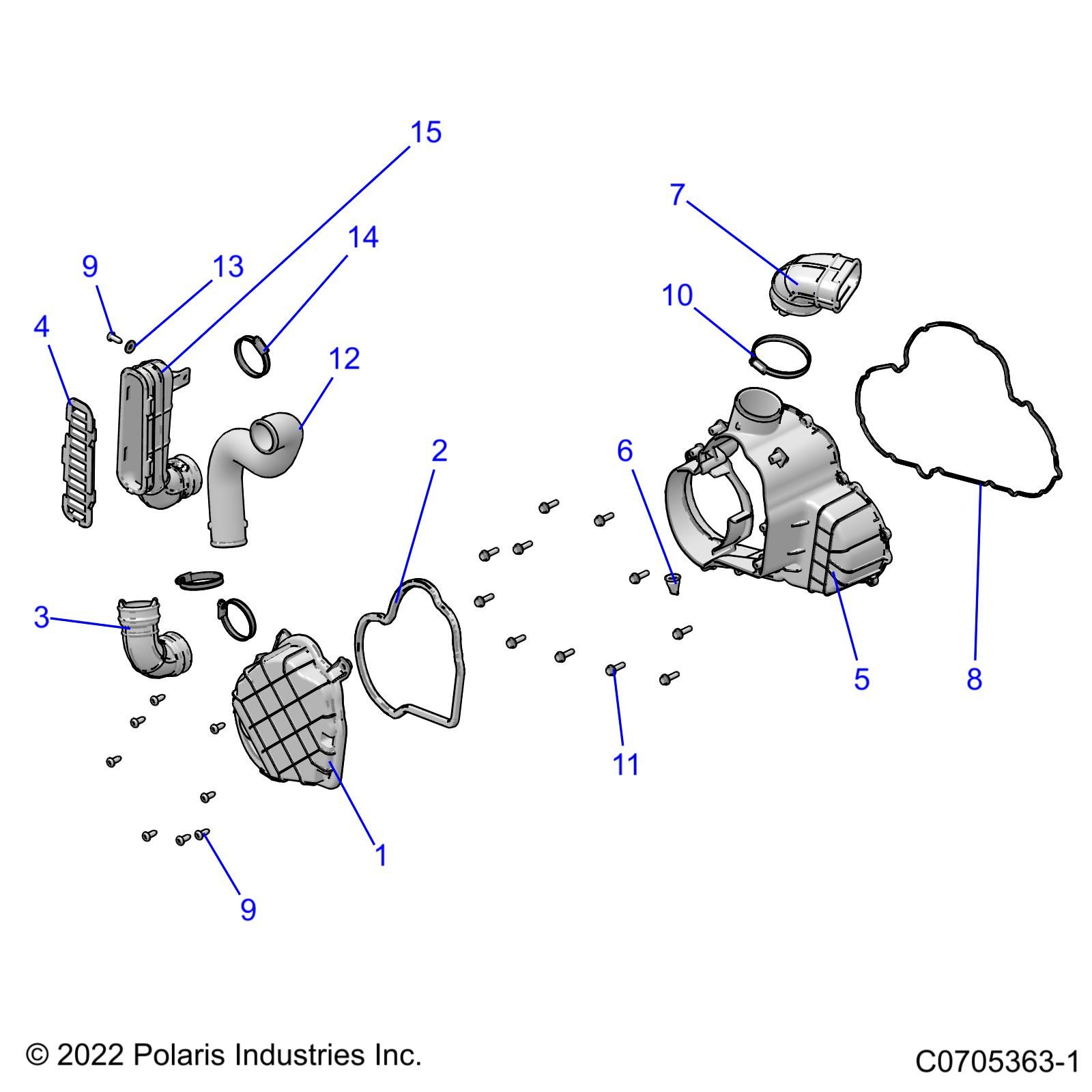 15
7
14
9
13
10
4
12
2
6
3
5
8
11
1
9
© 2022 Polaris Industries Inc.
C0705363-1