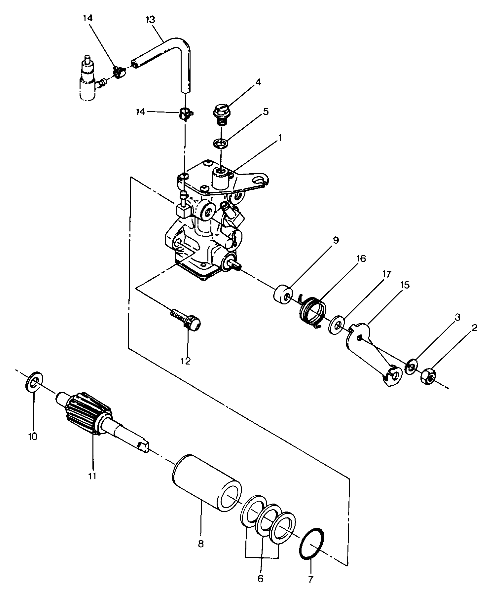 14
13
4
14
5
1
9
16
17
15
3
2
12
10
11
8
6
7