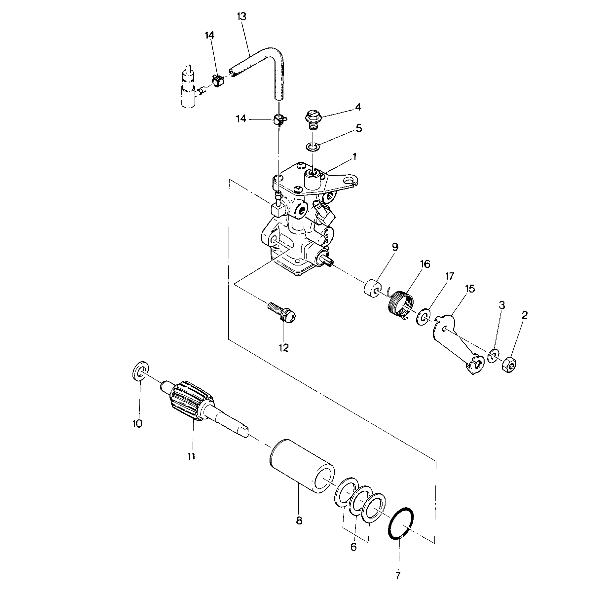 13
14
14
4
5
1
9
16
17
15
3
2
12
10
11
8
6
7